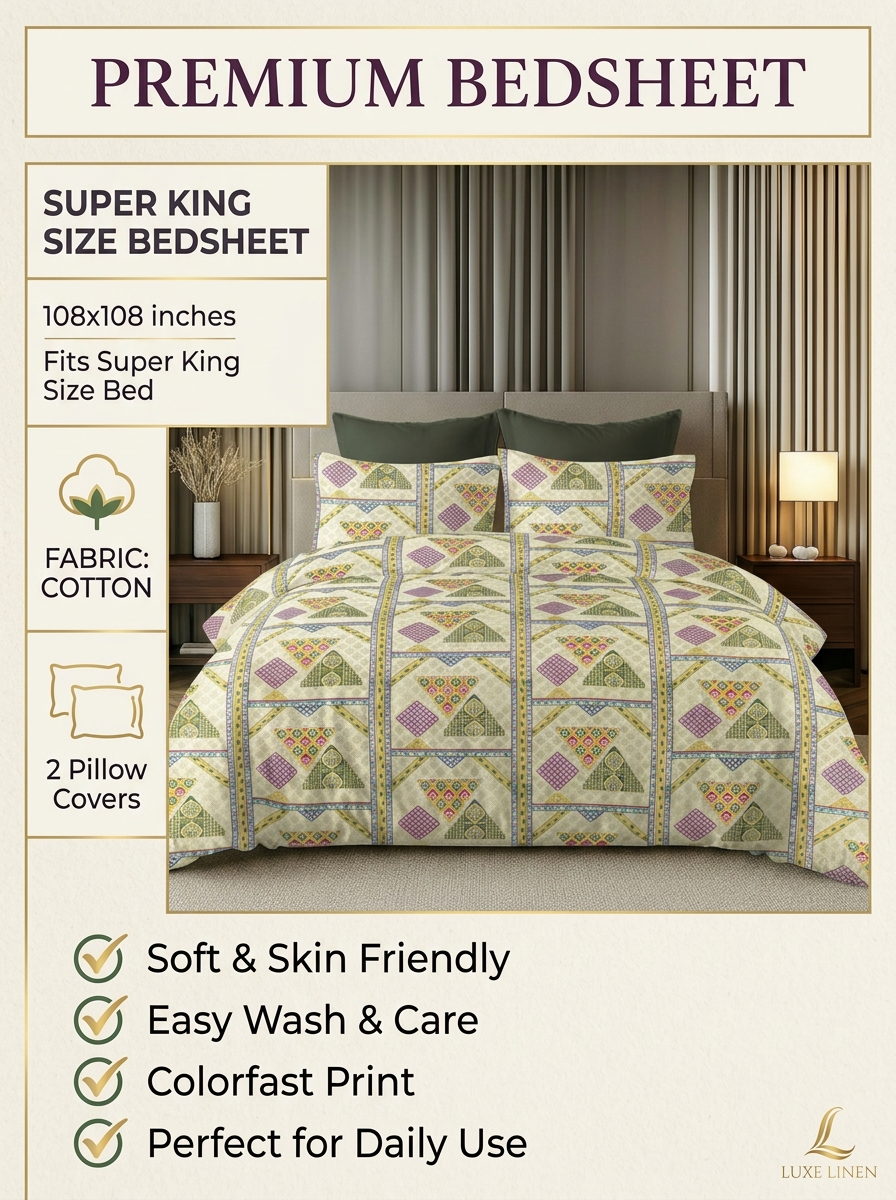 PREMIUM BEDSHEET

SUPER KING SIZE BEDSHEET

108x108 inches

Fits Super King Size Bed

FABRIC: COTTON

2 Pillow Covers

Soft & Skin Friendly

Easy Wash & Care

Colorfast Print

Perfect for Daily Use

L
LUXE LINEN